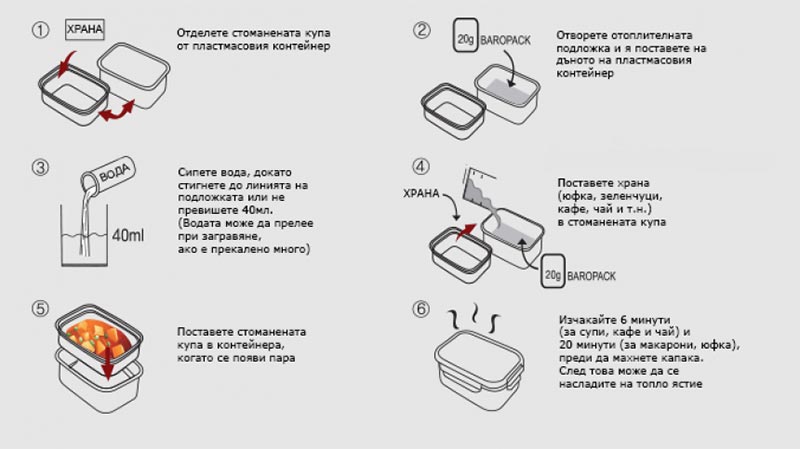 ① ХРАНА

Отделете стоманената купа от пластмасовия контейнер

② 20g BAROPACK

Отворете отоплителната подложка и я поставете на дъното на пластмасовия контейнер

③ ВОДА

40ml

Сипете вода, докато стигнете до линията на подложката или не превишете 40мл. (Водата може да прелее при загряване, ако е прекалено много)

④ ХРАНА

20g BAROPACK

Поставете храна (юфка, зеленчуци, кафе, чай и т.н.) в стоманената купа

⑤

Поставете стоманената купа в контейнера, когато се появи пара

⑥

Изчакайте 6 минути (за супи, кафе и чай) и 20 минути (за макарони, юфка), преди да махнете капака. След това може да се насладите на топло ястие